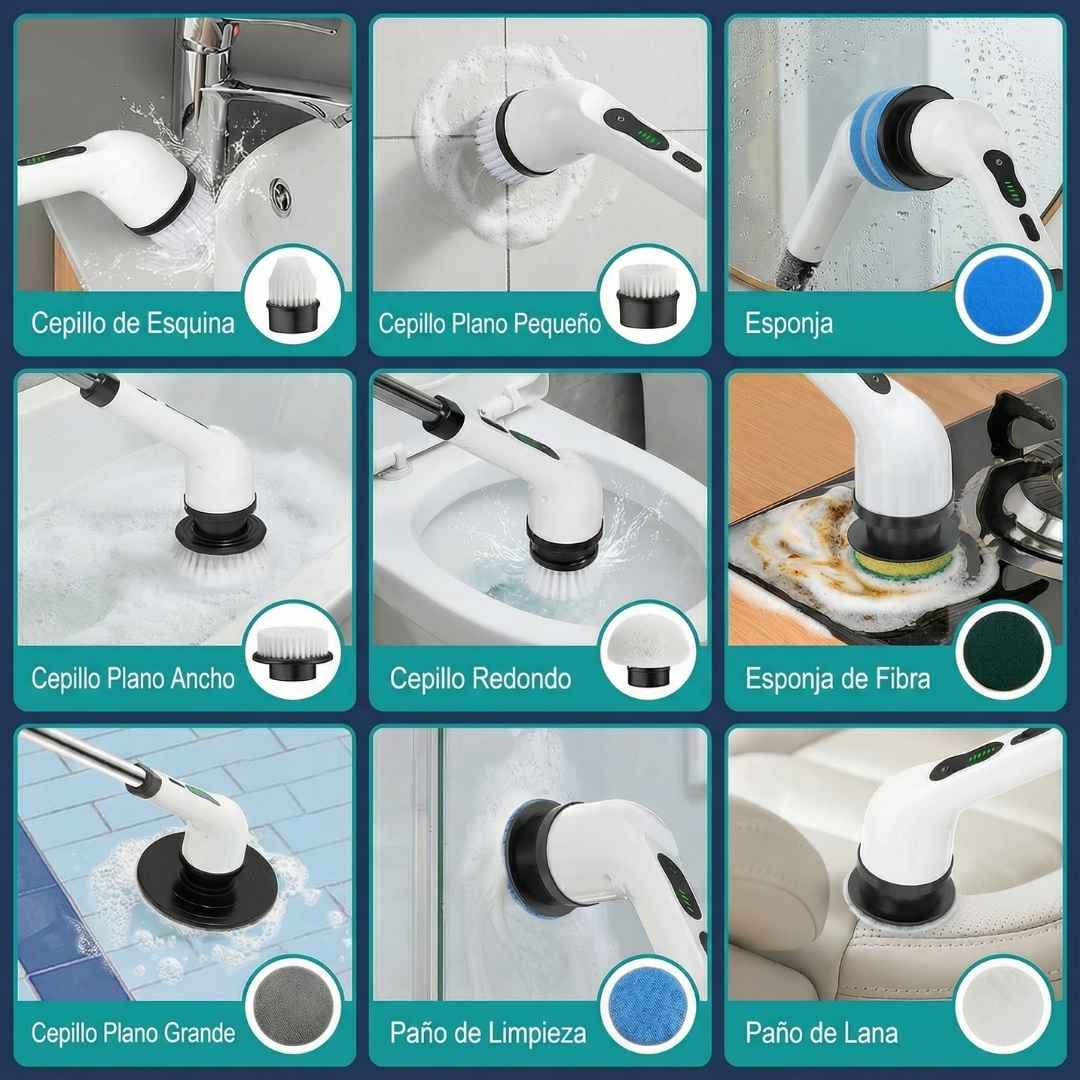 Cepillo de Esquina

Cepillo Plano Pequeño

Esponja

Cepillo Plano Ancho

Cepillo Redondo

Esponja de Fibra

Cepillo Plano Grande

Paño de Limpieza

Paño de Lana