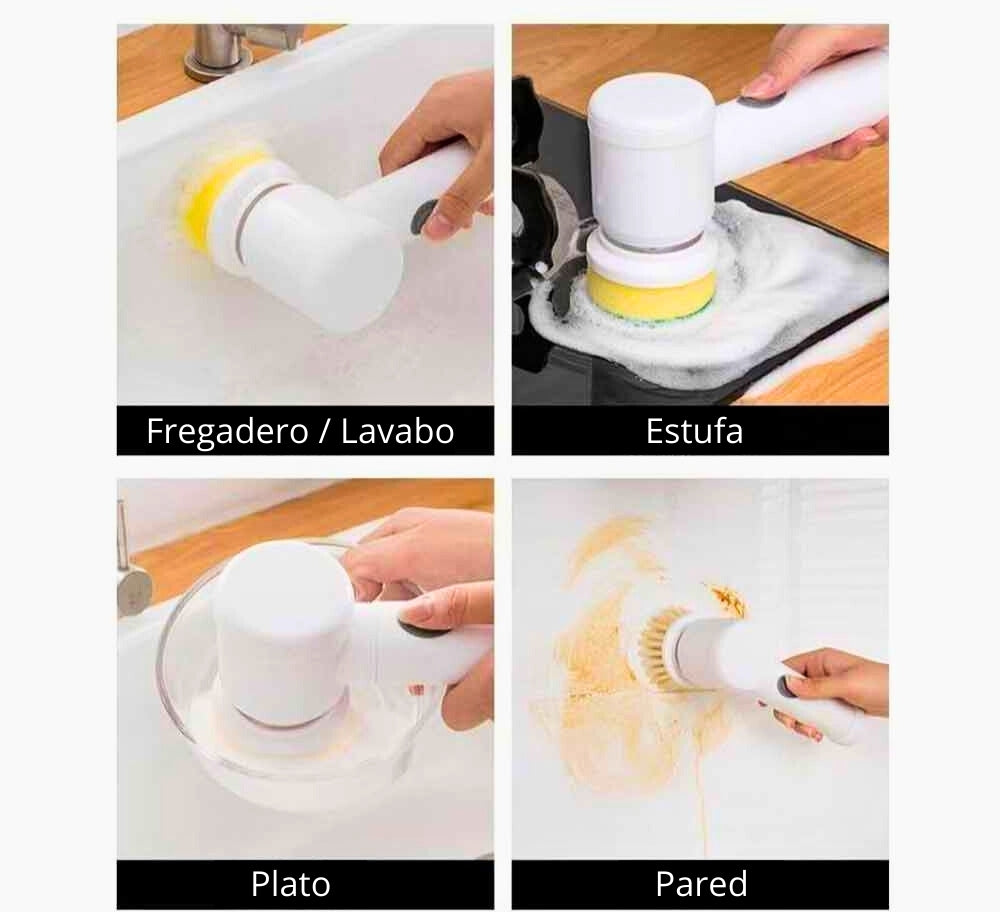 Fregadero / Lavabo

Estufa

Plato

Pared